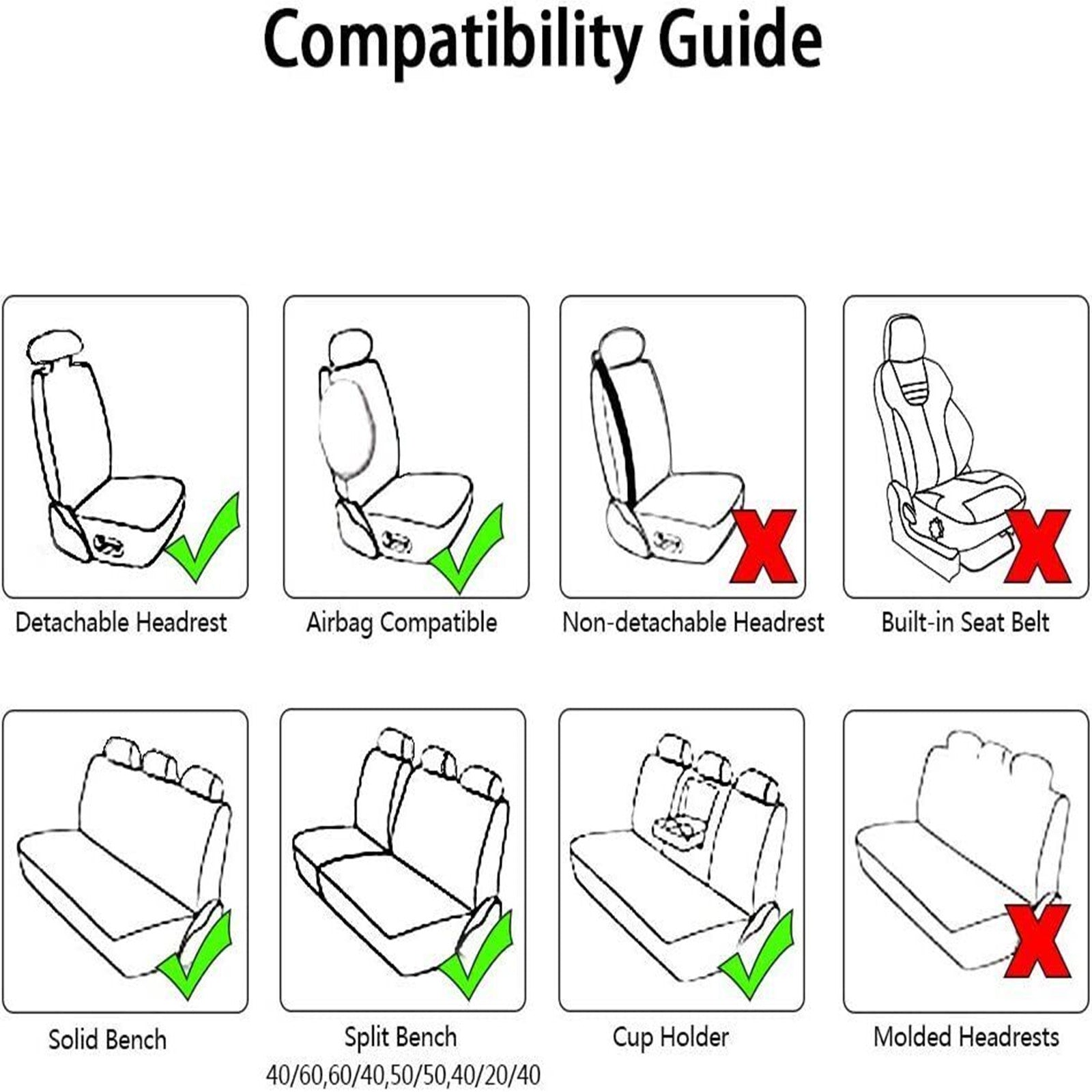 Compatibility Guide

Detachable Headrest

Airbag Compatible

Non-detachable Headrest

Built-in Seat Belt

Solid Bench

Split Bench
40/60,60/40,50/50,40/20/40

Cup Holder

Molded Headrests